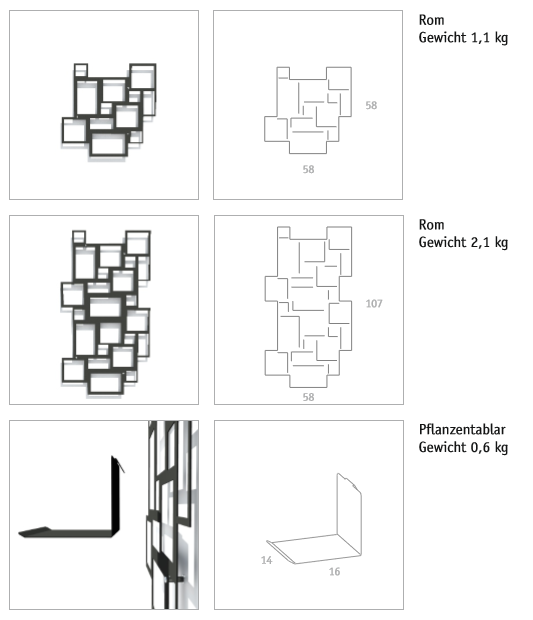 58

58

Rom
Gewicht 1,1 kg

107

58

Rom
Gewicht 2,1 kg

14

16

Pflanzentablar
Gewicht 0,6 kg